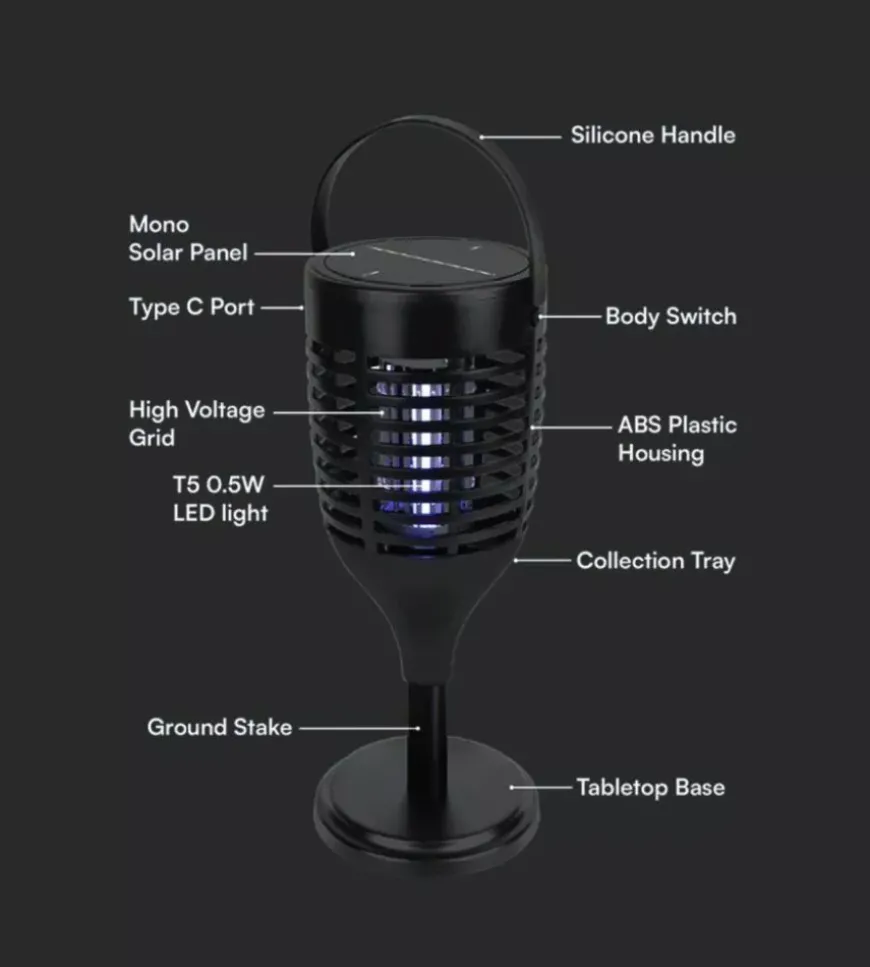 Silicone Handle

Mono
Solar Panel

Type C Port

Body Switch

High Voltage
Grid

ABS Plastic
Housing

T5 0.5W
LED light

Collection Tray

Ground Stake

Tabletop Base