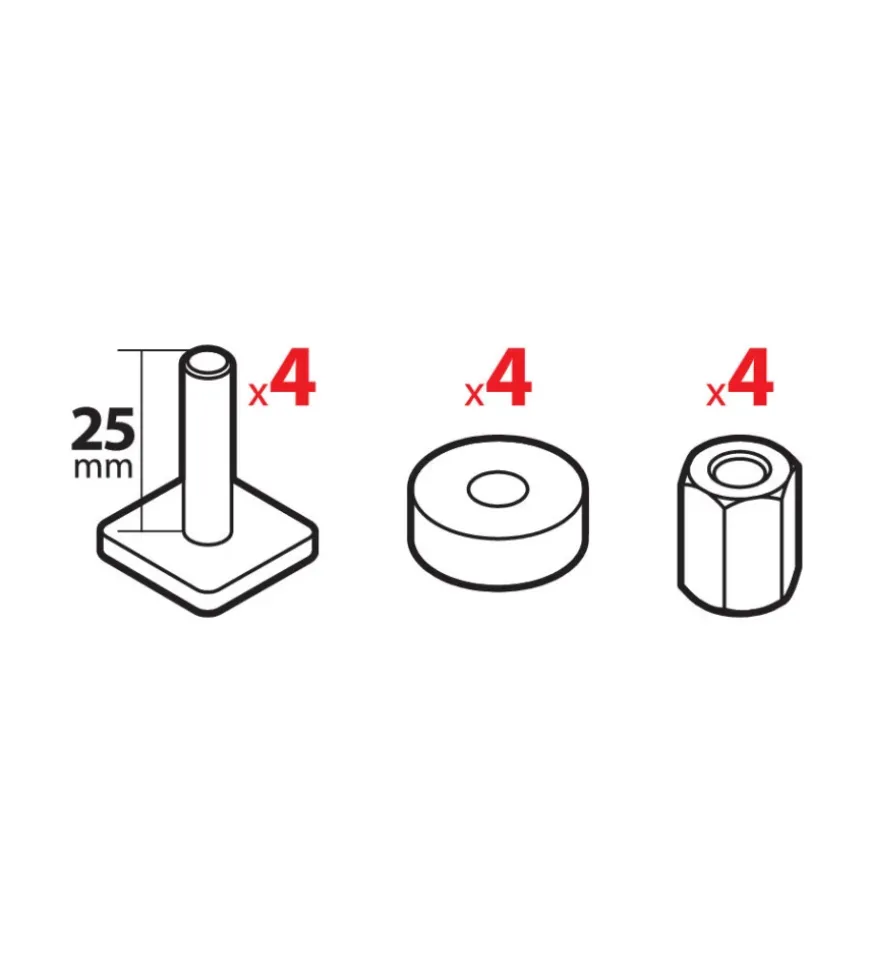 25 mm

x4

x4

x4