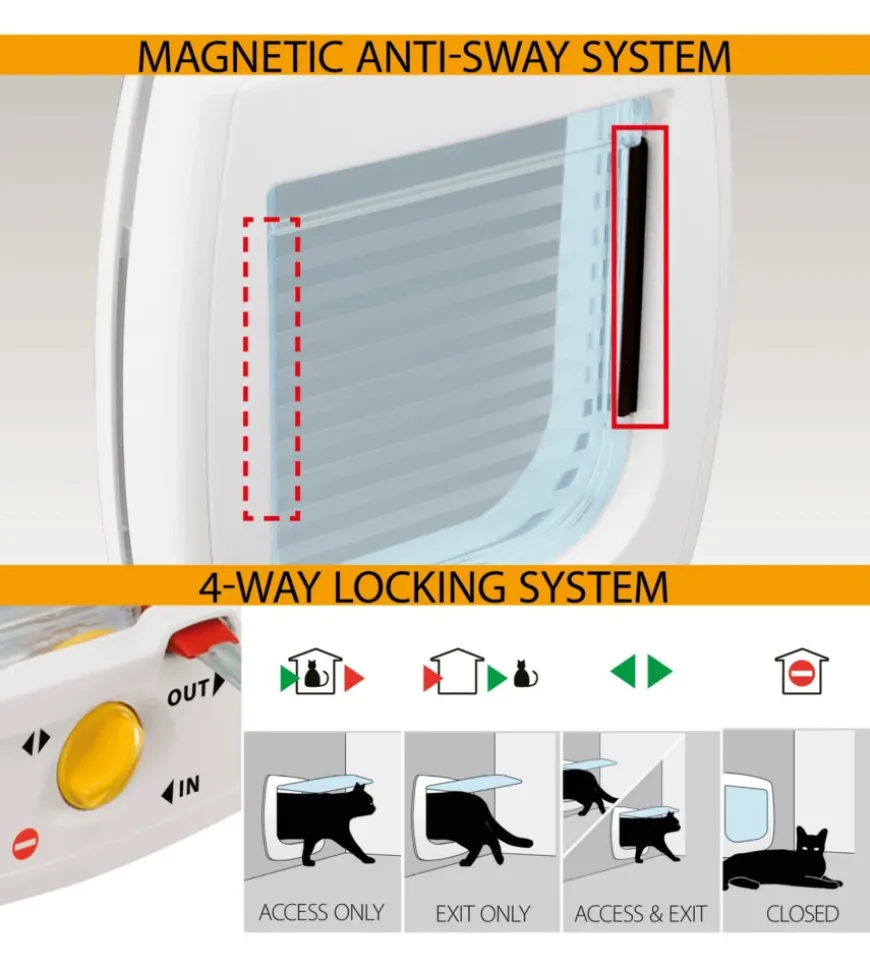 MAGNETIC ANTI-SWAY SYSTEM

4-WAY LOCKING SYSTEM

OUT

IN

ACCESS ONLY

EXIT ONLY

ACCESS & EXIT

CLOSED