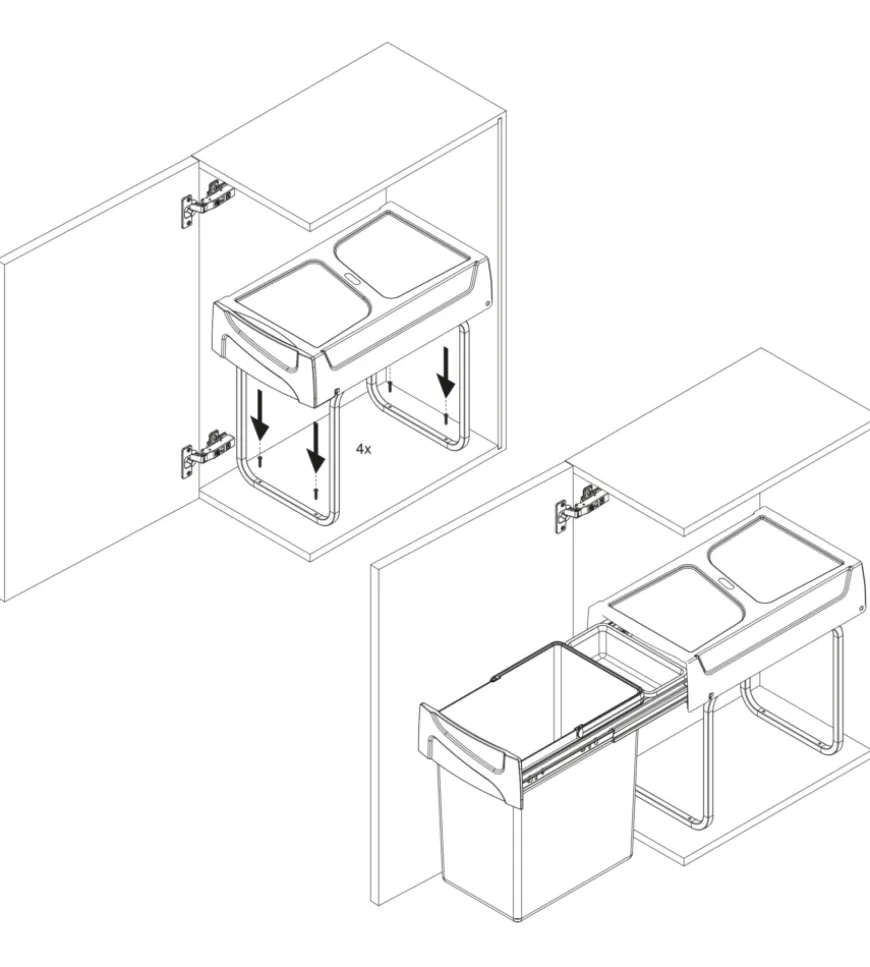 4x