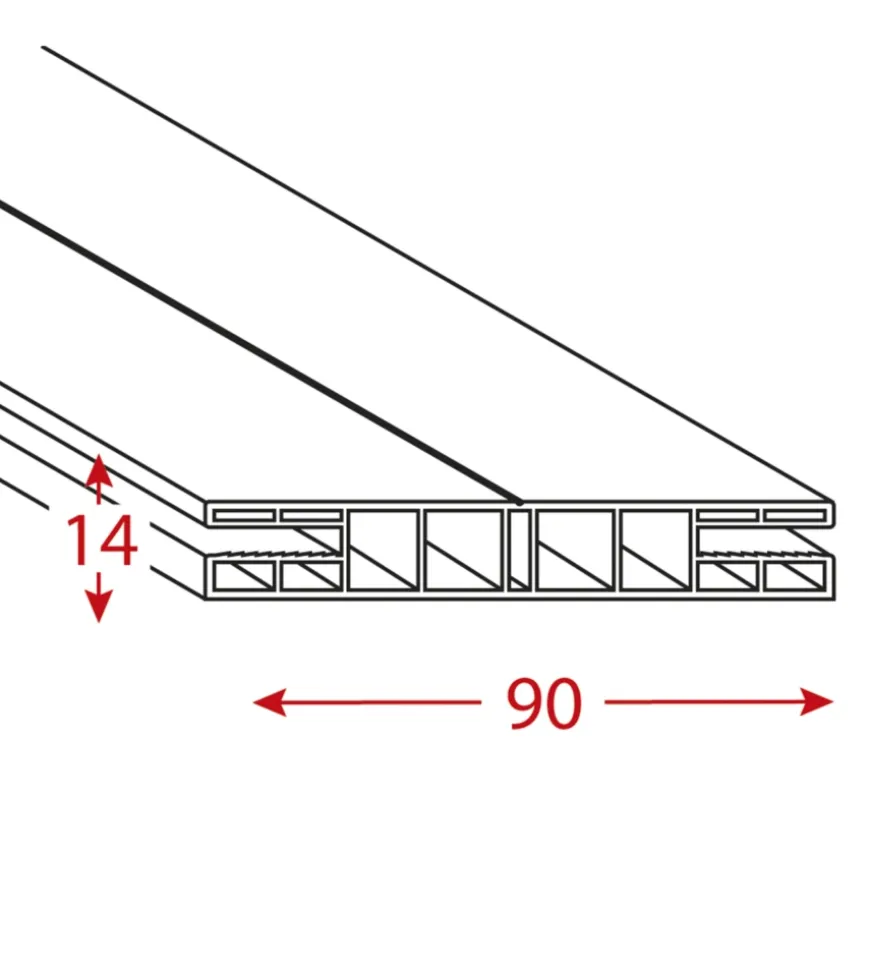 14

90