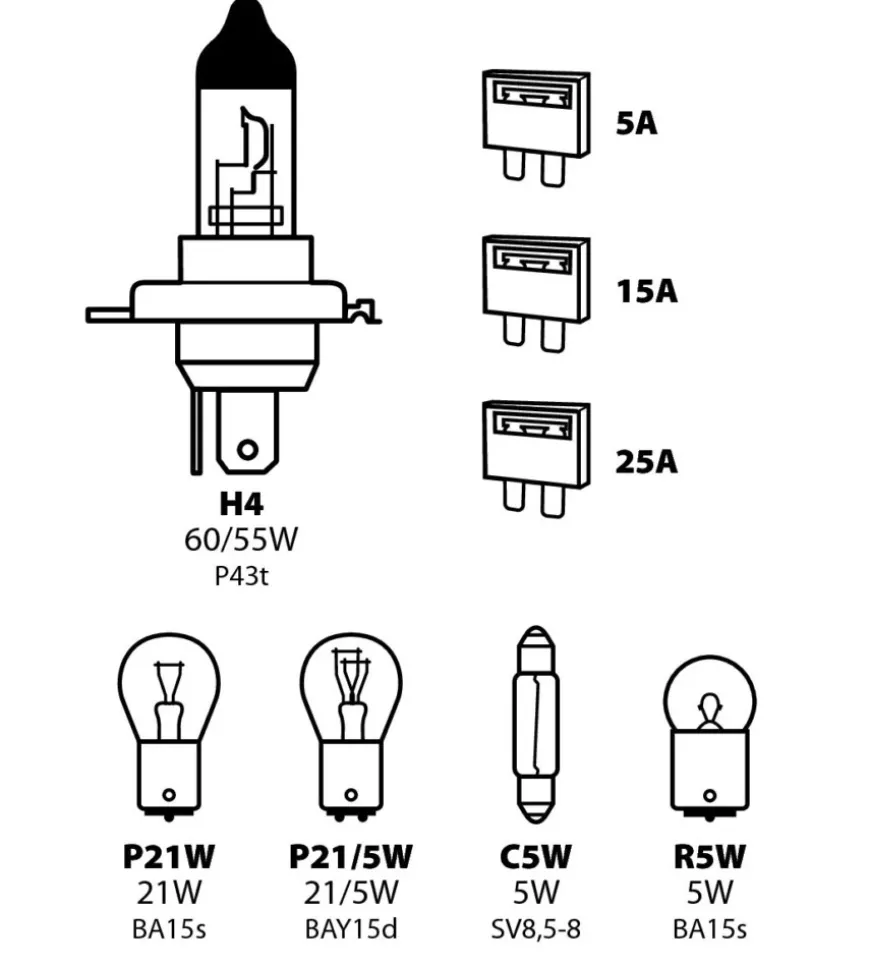 5A

15A

25A

H4
60/55W
P43t

P21W
21W
BA15s

P21/5W
21/5W
BAY15d

C5W
5W
SV8,5-8

R5W
5W
BA15s