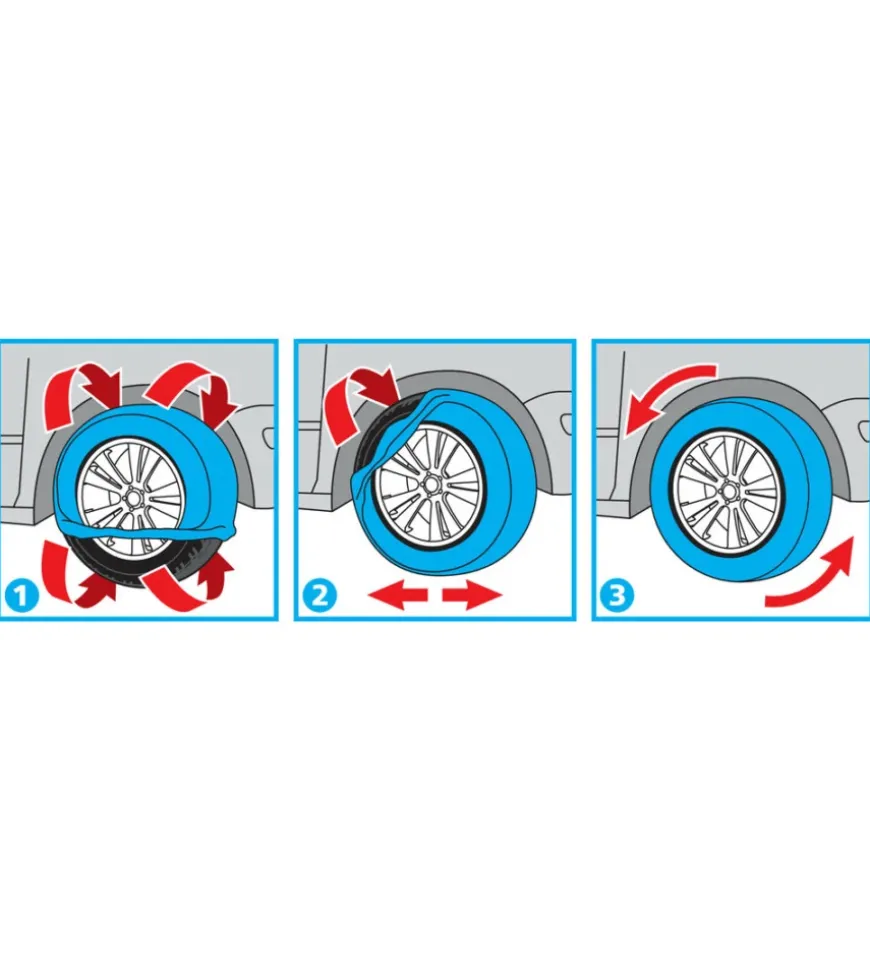 1
2
3