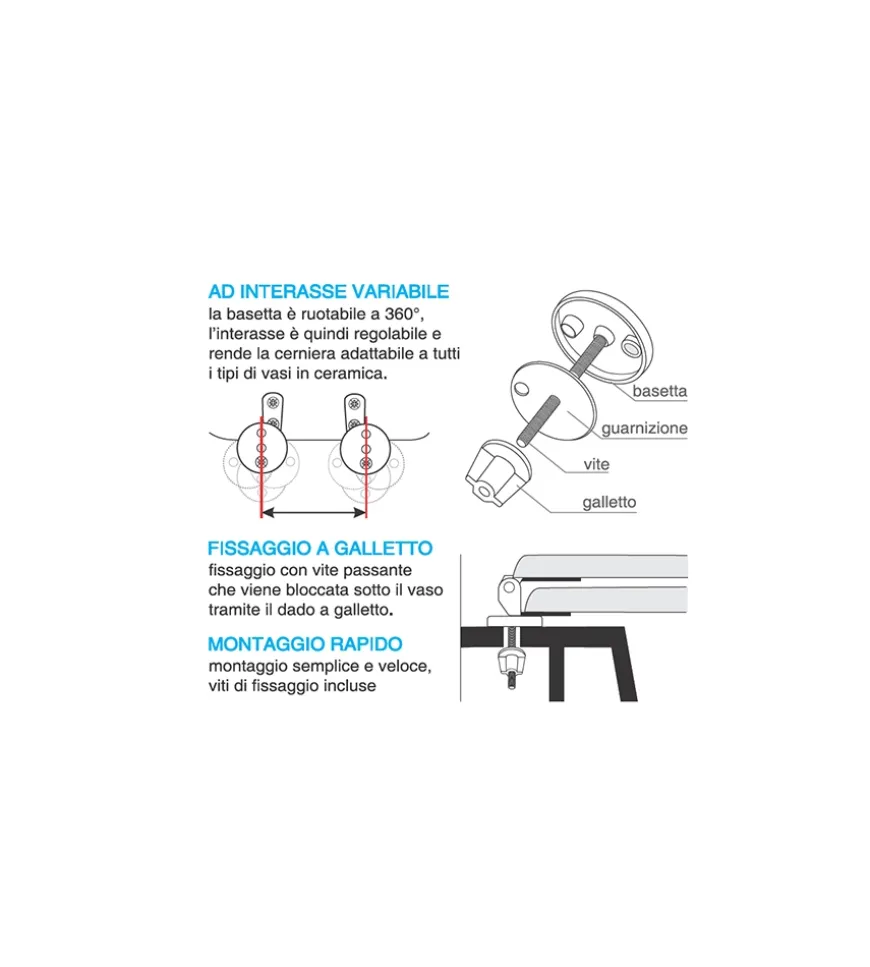 AD INTERASSE VARIABILE
la basetta è ruotabile a 360°, l'interasse è quindi regolabile e rende la cerniera adattabile a tutti i tipi di vasi in ceramica.

basetta
guarnizione
vite
galletto

FISSAGGIO A GALLETTO
fissaggio con vite passante che viene bloccata sotto il vaso tramite il dado a galletto.

MONTAGGIO RAPIDO
montaggio semplice e veloce, viti di fissaggio incluse