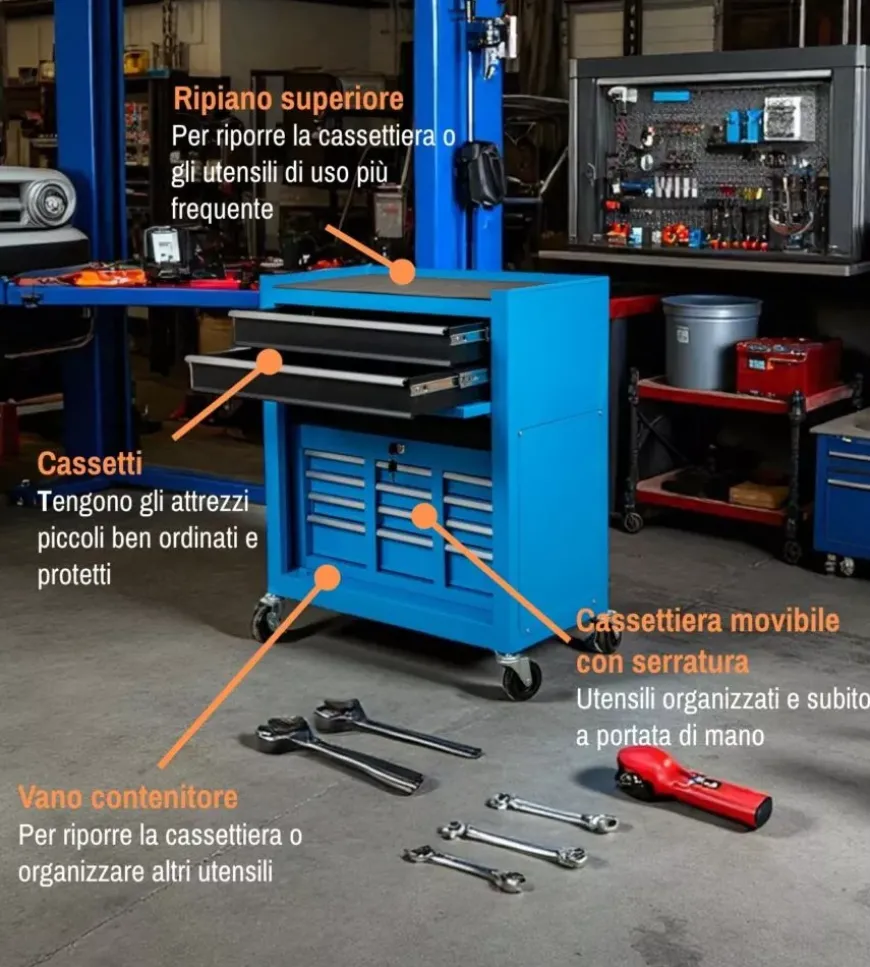 Ripiano superiore
Per riporre la cassettiera o gli utensili di uso più frequente

Cassetti
Tengono gli attrezzi piccoli ben ordinati e protetti

Cassettiera movibile con serratura
Utensili organizzati e subito a portata di mano

Vano contenitore
Per riporre la cassettiera o organizzare altri utensili