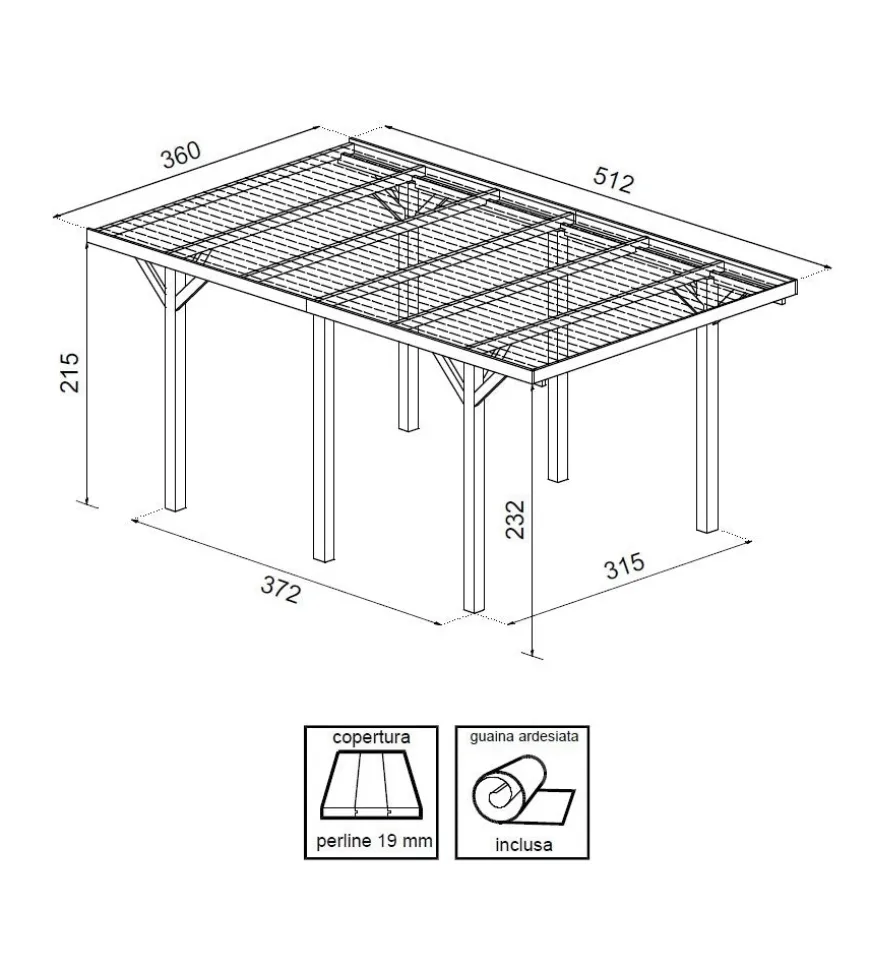 360

512

215

232

372

315

copertura

perline 19 mm

guaina ardesiata

inclusa