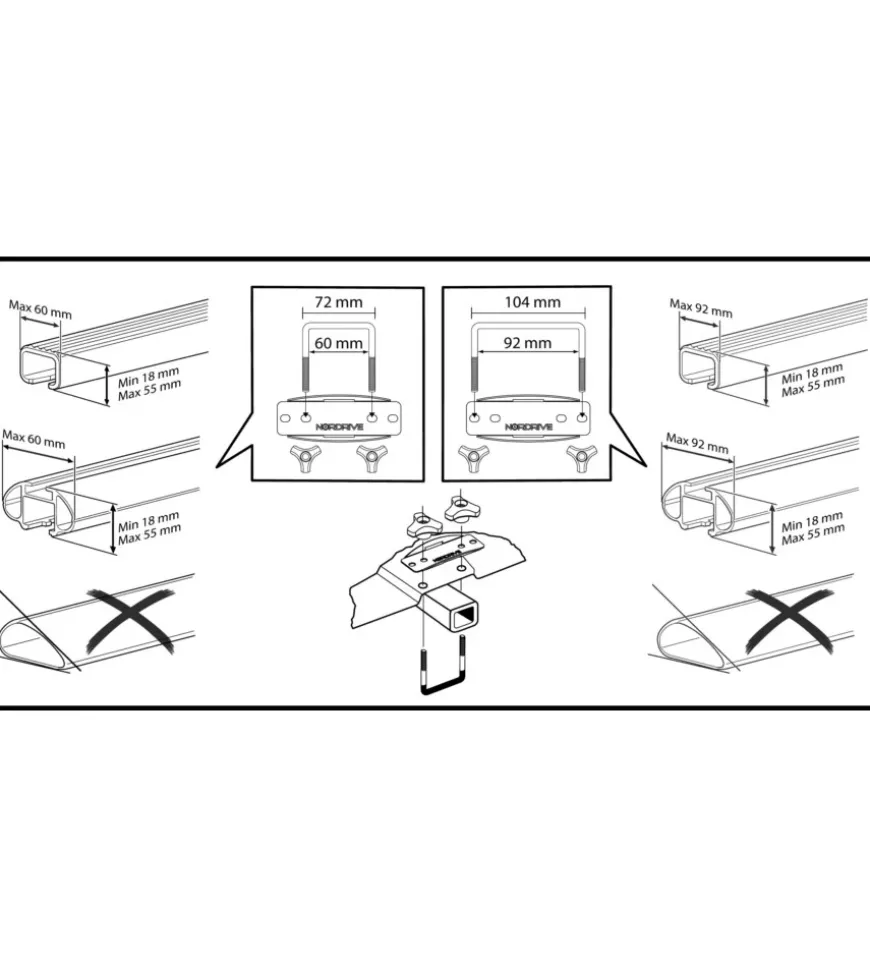 Max 60 mm

Min 18 mm
Max 55 mm

Max 60 mm

Min 18 mm
Max 55 mm

72 mm

60 mm

NORDRIVE

104 mm

92 mm

NORDRIVE

Max 92 mm

Min 18 mm
Max 55 mm

Max 92 mm

Min 18 mm
Max 55 mm