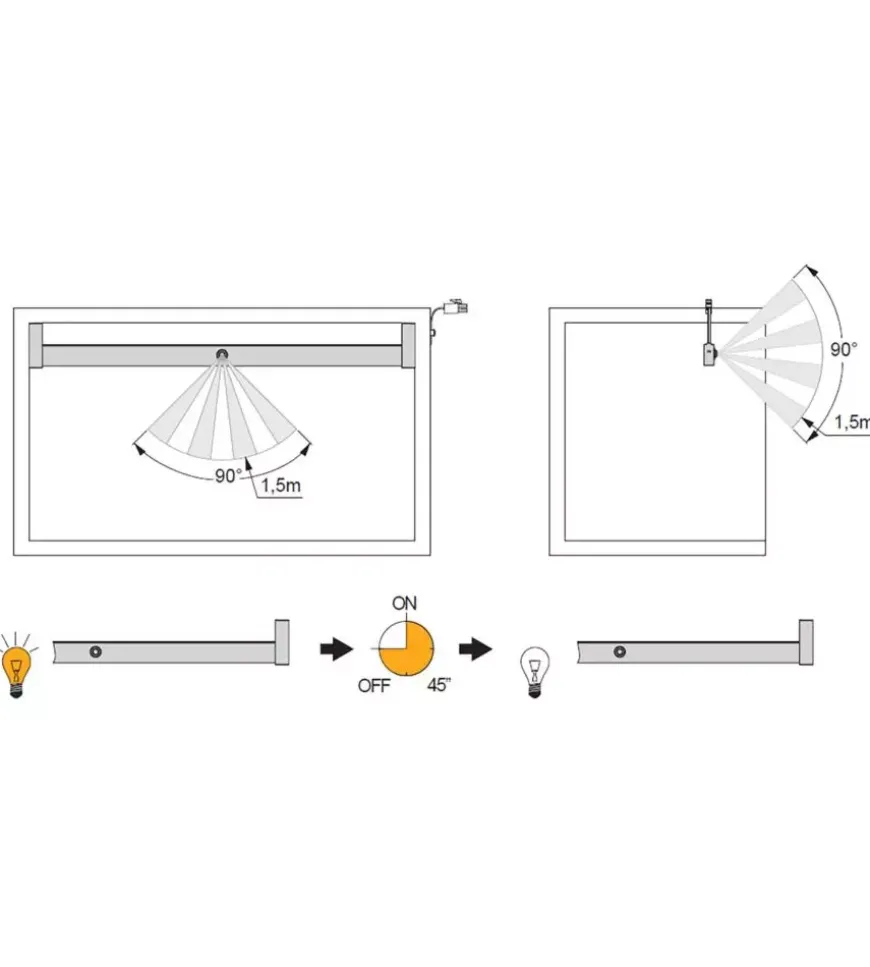 90°
1,5m
90°
1,5m
ON
OFF
45"